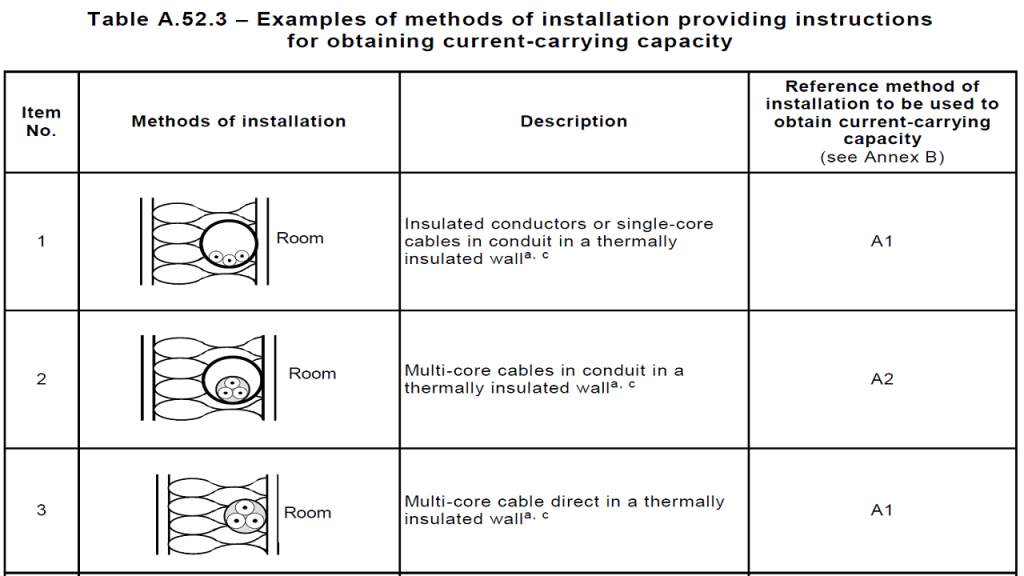 Table A.52.3 – Examples of methods of installation providing instructions for obtaining current-carrying capacity

| Item No. | Methods of installation | Description | Reference method of installation to be used to obtain current-carrying capacity (see Annex B) |
|---|---|---|---|
| 1 | Room | Insulated conductors or single-core cables in conduit in a thermally insulated wall$^{a, c}$ | A1 |
| 2 | Room | Multi-core cables in conduit in a thermally insulated wall$^{a, c}$ | A2 |
| 3 | Room | Multi-core cable direct in a thermally insulated wall$^{a, c}$ | A1 |