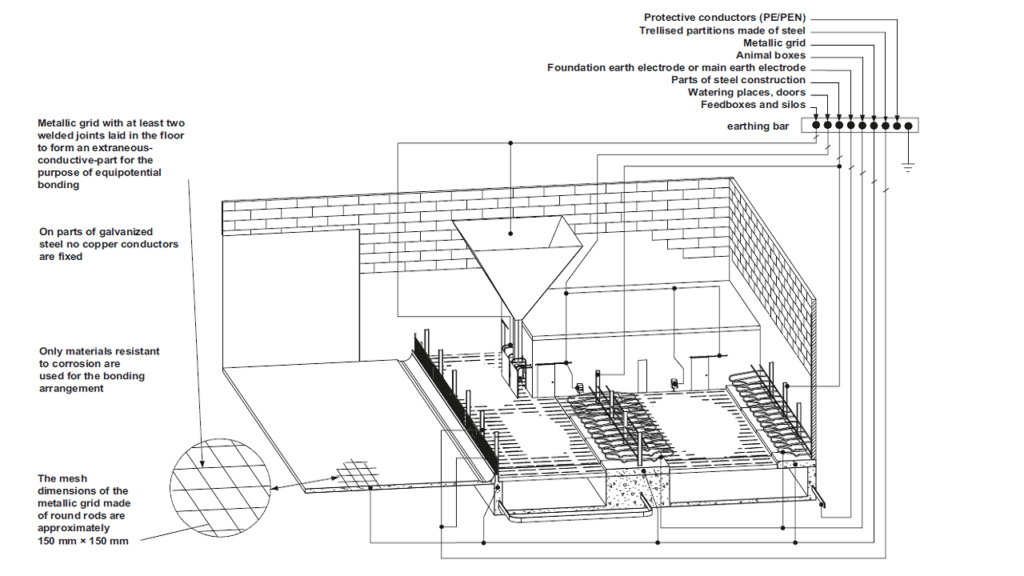 Protective conductors (PE/PEN)
Trellised partitions made of steel
Metallic grid
Animal boxes
Foundation earth electrode or main earth electrode
Parts of steel construction
Watering places, doors
Feedboxes and silos

earthing bar

Metallic grid with at least two welded joints laid in the floor to form an extraneous-conductive-part for the purpose of equipotential bonding

On parts of galvanized steel no copper conductors are fixed

Only materials resistant to corrosion are used for the bonding arrangement

The mesh dimensions of the metallic grid made of round rods are approximately 150 mm × 150 mm