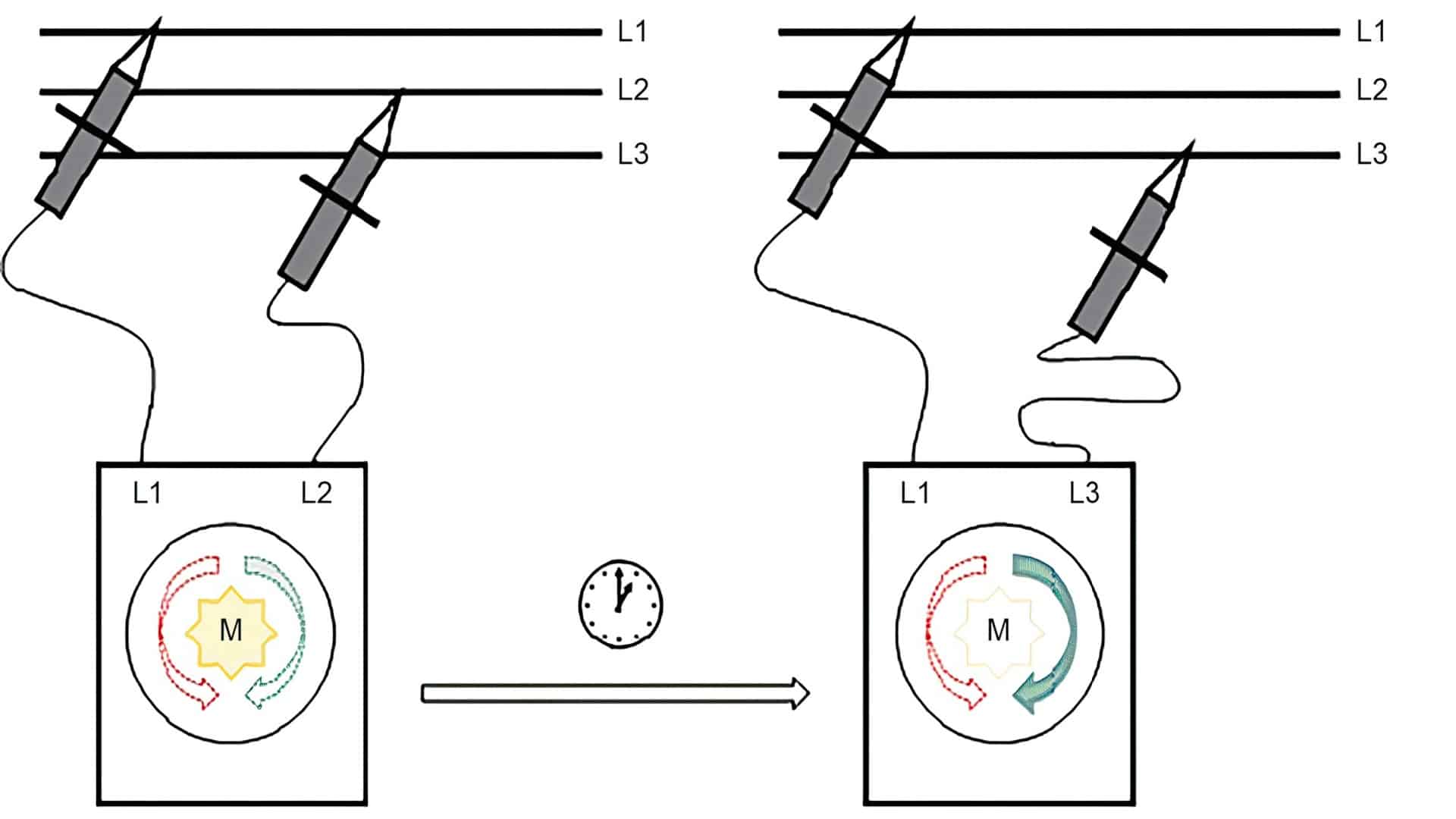 L1
L2
L3

L1 L2

M

L1
L2
L3

L1 L3

M