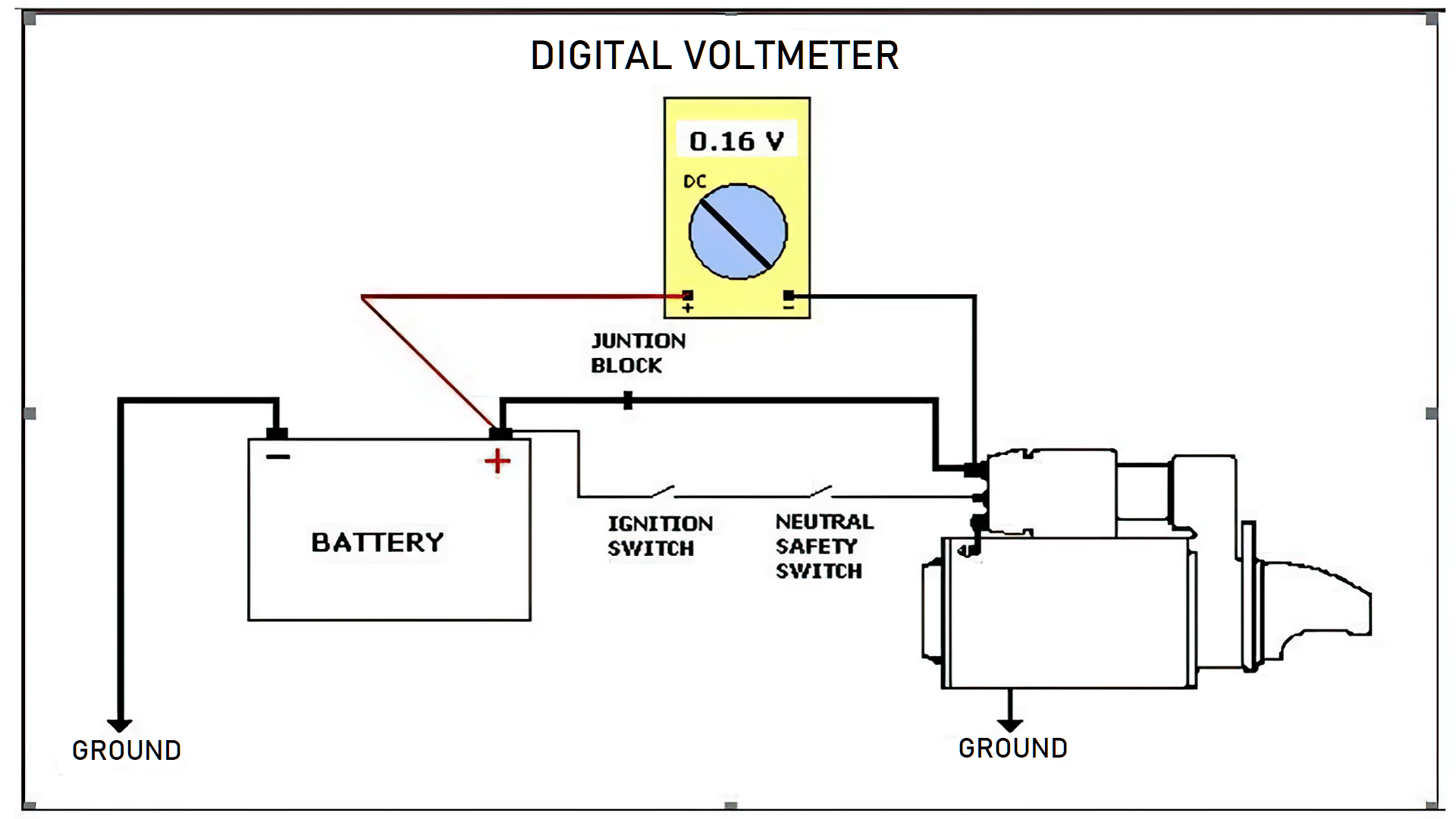 DIGITAL VOLTMETER

0.16 V

DC

+

−

JUNTION BLOCK

−

+

BATTERY

IGNITION SWITCH

NEUTRAL SAFETY SWITCH

GROUND

GROUND